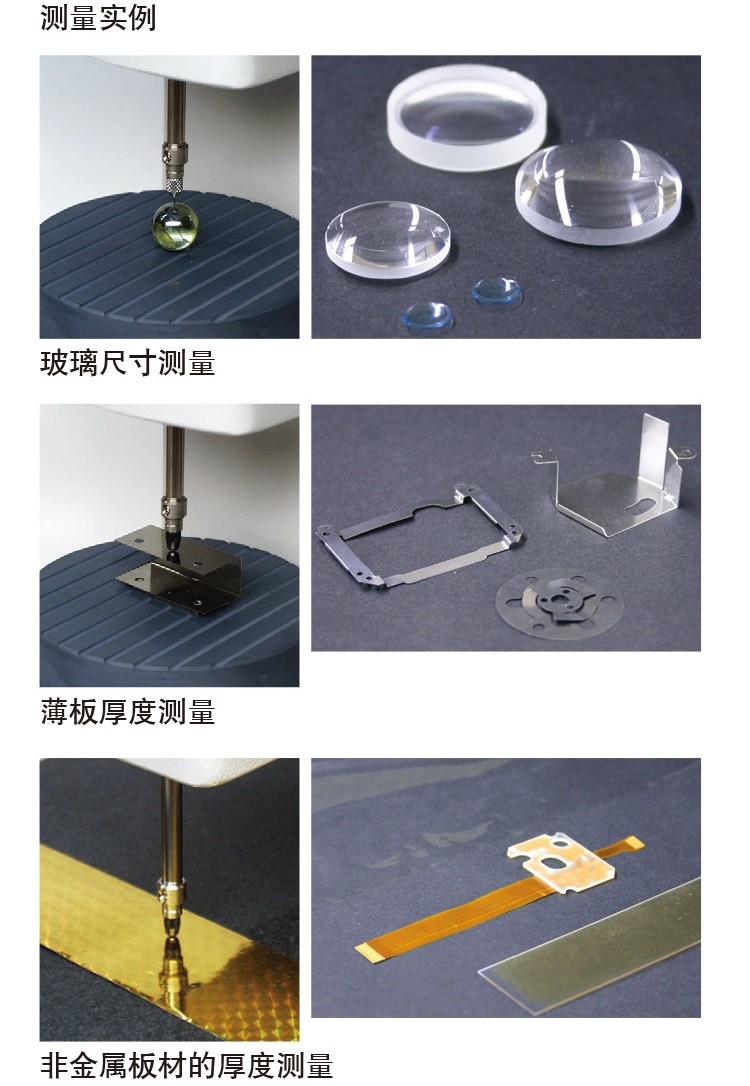 测量实例

玻璃尺寸测量

薄板厚度测量

非金属板材的厚度测量